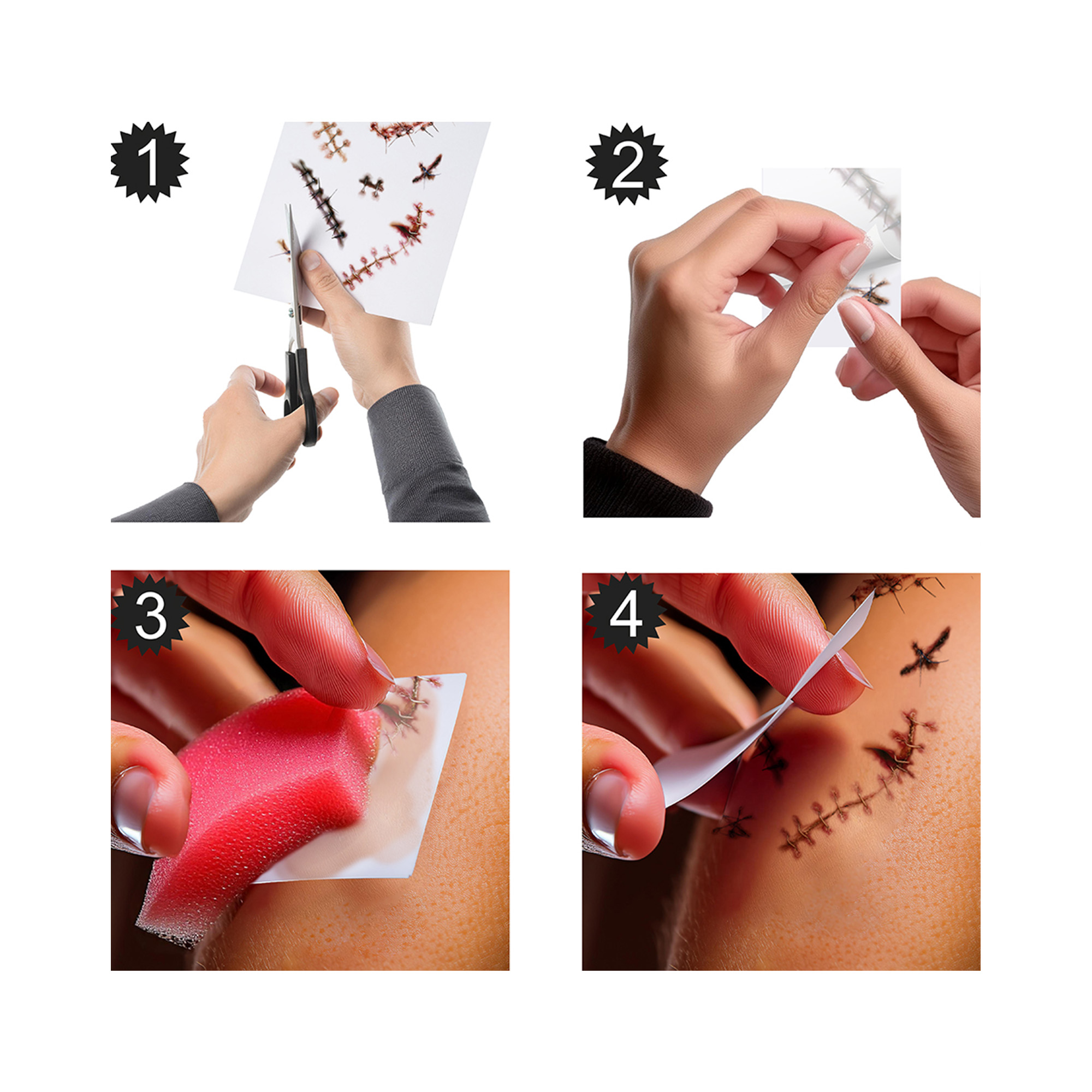 1

2

3

4