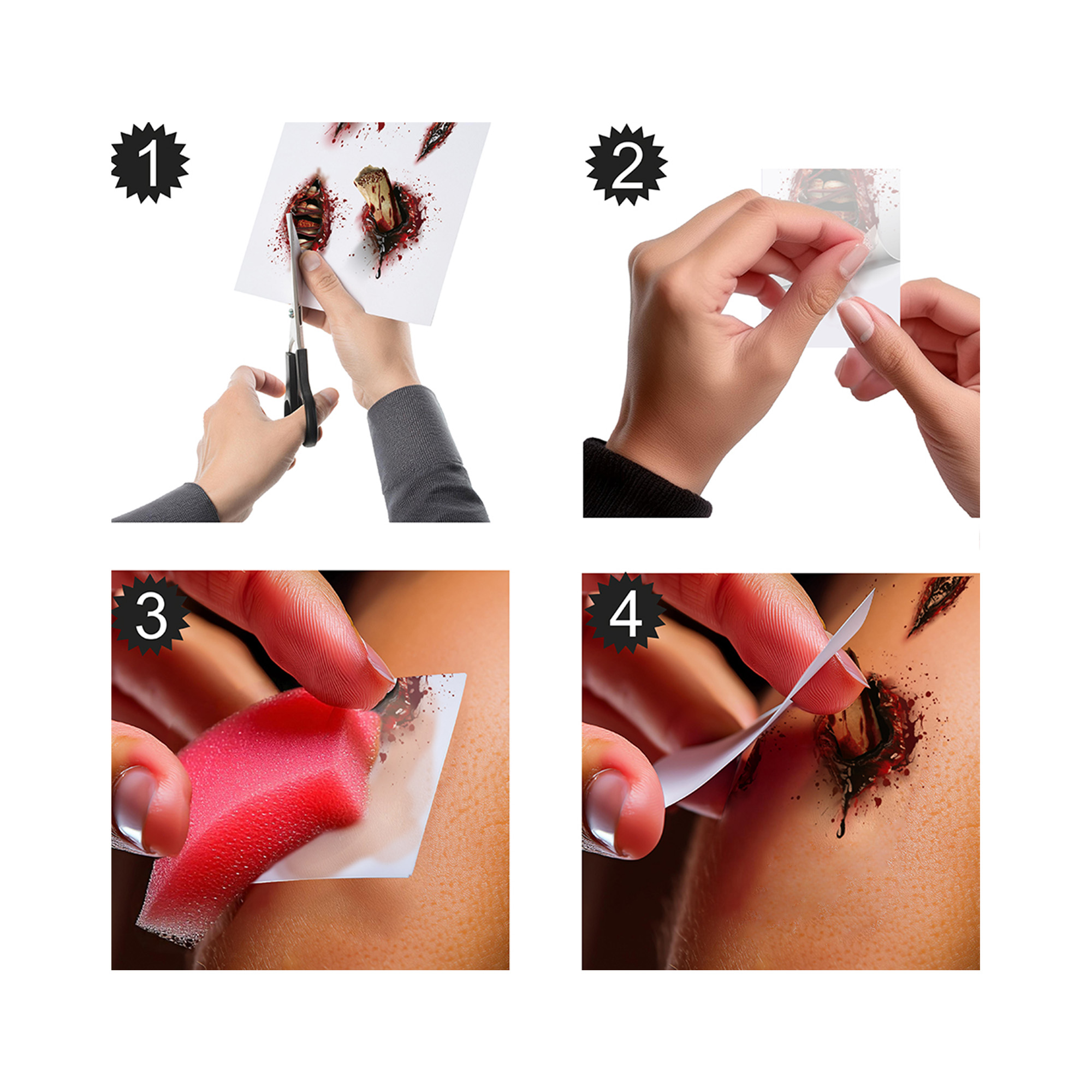 1

2

3

4